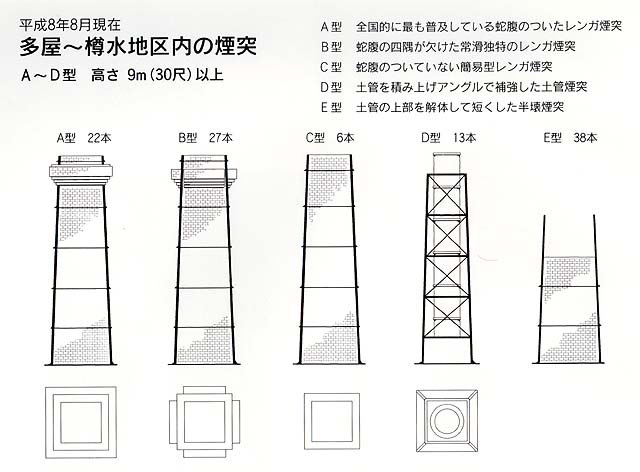 平成8年8月現在
多屋～樽水地区内の煙突
A～D型　高さ 9m（30尺）以上

A型　全国的に最も普及している蛇腹のついたレンガ煙突
B型　蛇腹の四隅が欠けた常滑独特のレンガ煙突
C型　蛇腹のついていない簡易型レンガ煙突
D型　土管を積み上げアングルで補強した土管煙突
E型　土管の上部を解体して短くした半壊煙突

A型　22本
B型　27本
C型　6本
D型　13本
E型　38本